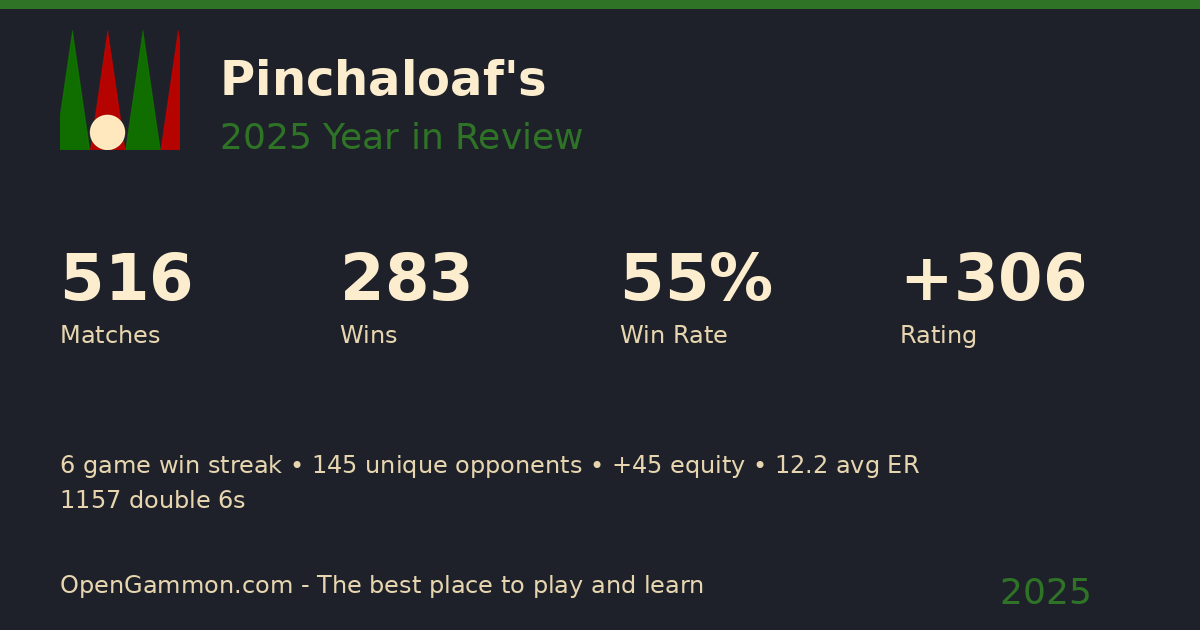 Pinchaloaf's
2025 Year in Review

516
Matches

283
Wins

55%
Win Rate

+306
Rating

6 game win streak • 145 unique opponents • +45 equity • 12.2 avg ER
1157 double 6s

OpenGammon.com - The best place to play and learn

2025