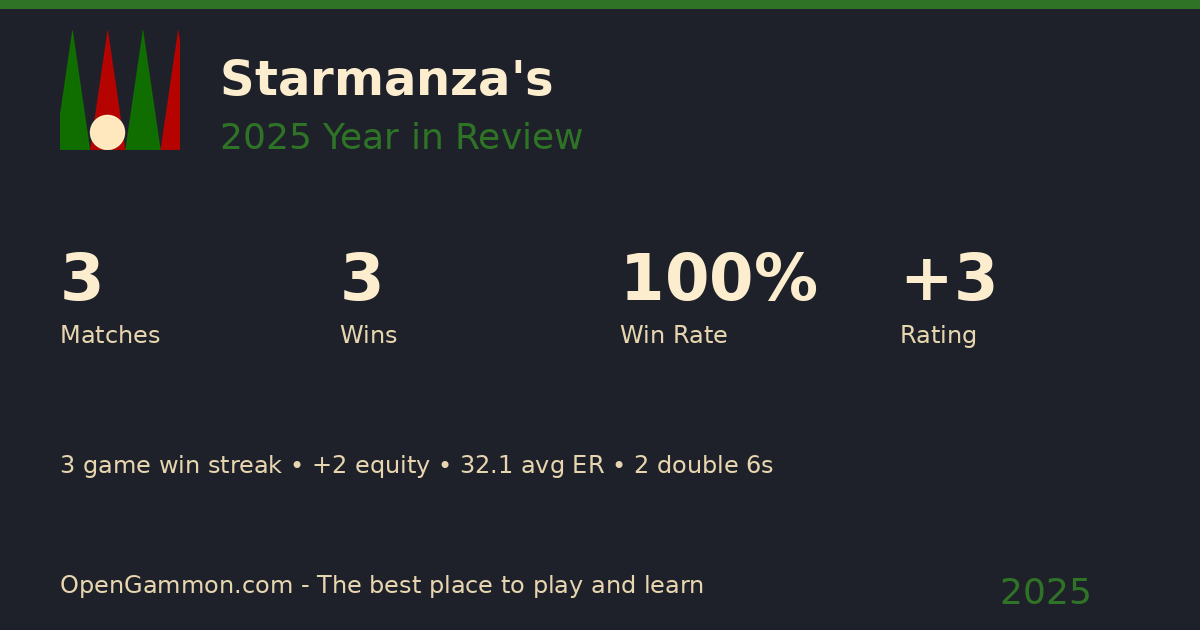 Starmanza's
2025 Year in Review

3
Matches

3
Wins

100%
Win Rate

+3
Rating

3 game win streak • +2 equity • 32.1 avg ER • 2 double 6s

OpenGammon.com - The best place to play and learn

2025