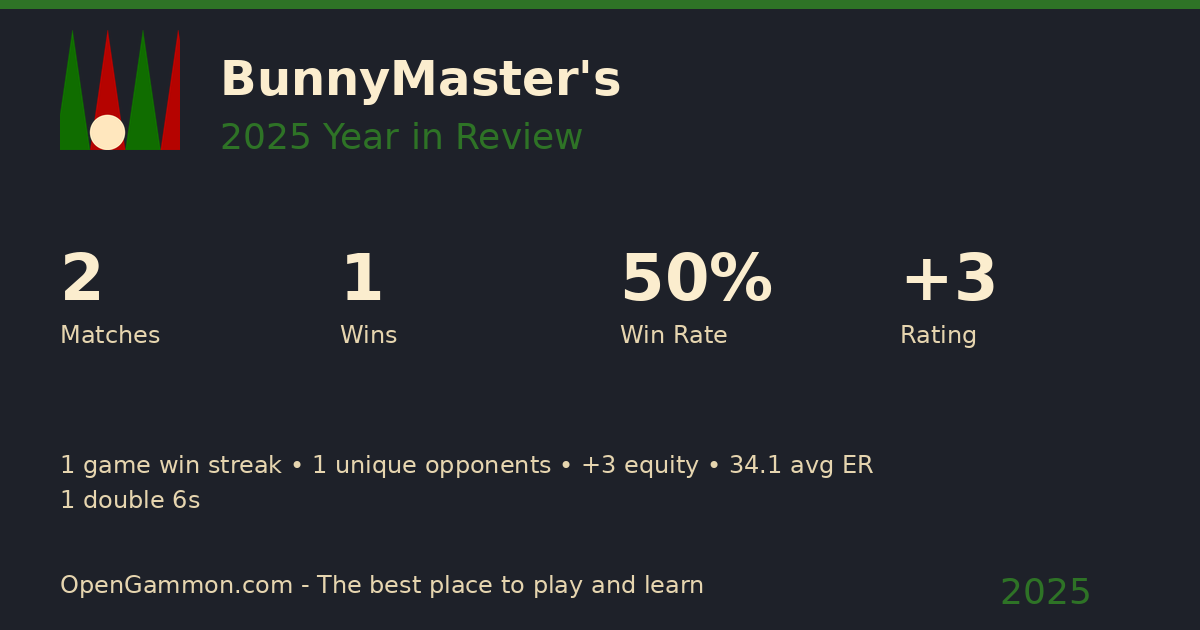 BunnyMaster's
2025 Year in Review

2
Matches

1
Wins

50%
Win Rate

+3
Rating

1 game win streak • 1 unique opponents • +3 equity • 34.1 avg ER
1 double 6s

OpenGammon.com - The best place to play and learn

2025