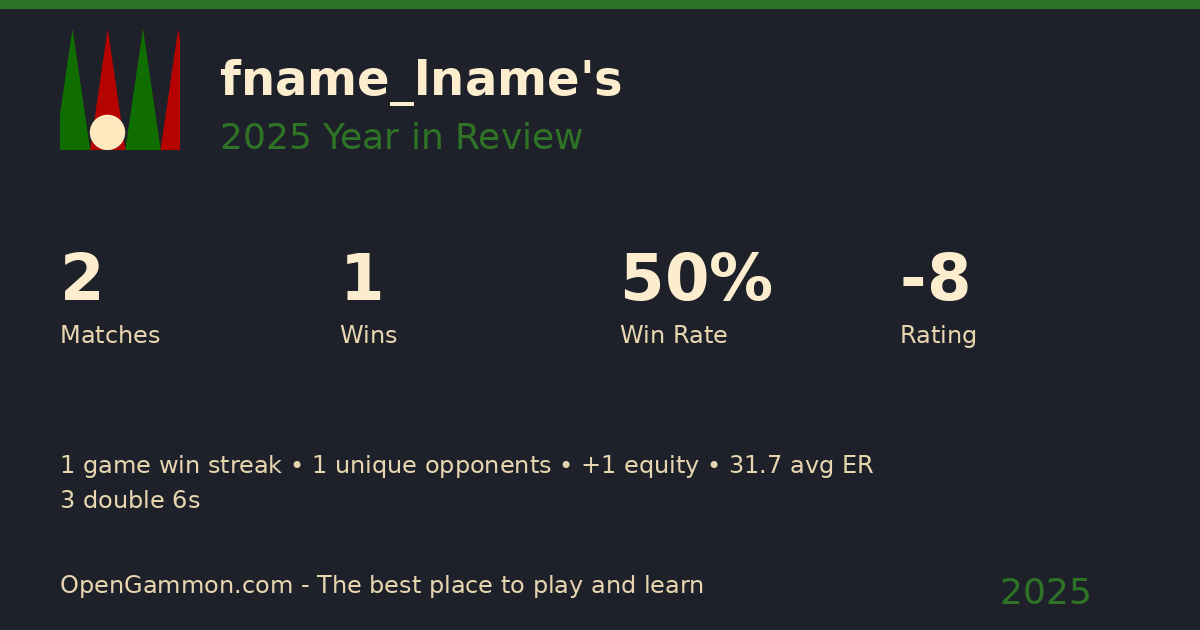 fname_lname's
2025 Year in Review

2
Matches

1
Wins

50%
Win Rate

-8
Rating

1 game win streak • 1 unique opponents • +1 equity • 31.7 avg ER
3 double 6s

OpenGammon.com - The best place to play and learn

2025