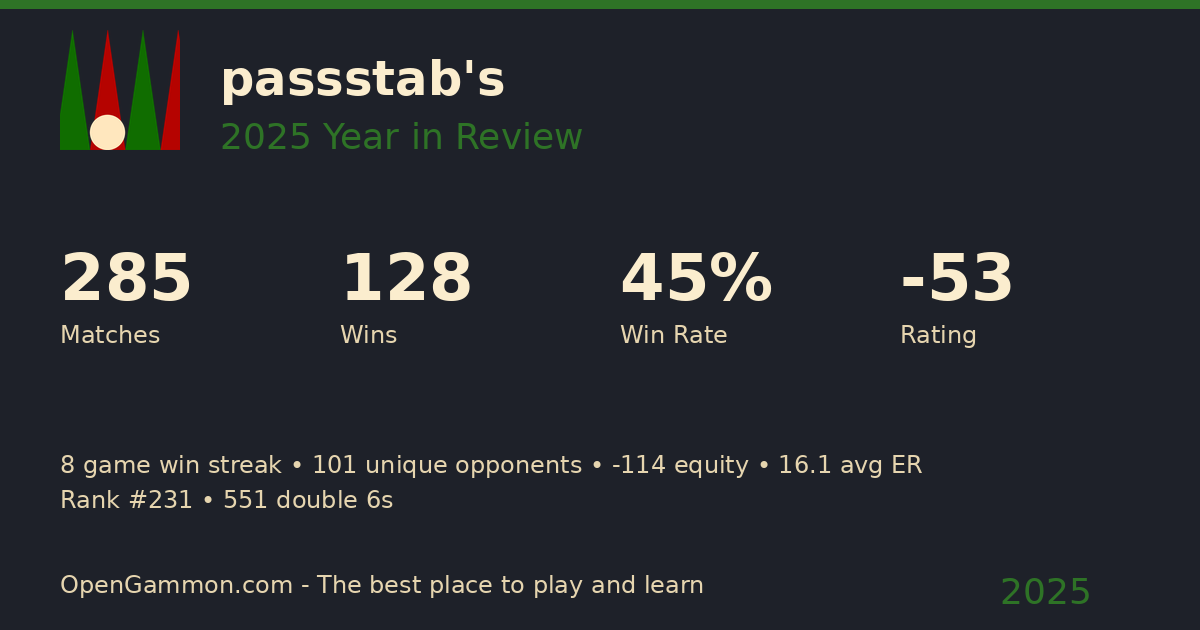 passstab's

2025 Year in Review

285
Matches

128
Wins

45%
Win Rate

-53
Rating

8 game win streak • 101 unique opponents • -114 equity • 16.1 avg ER
Rank #231 • 551 double 6s

OpenGammon.com - The best place to play and learn

2025