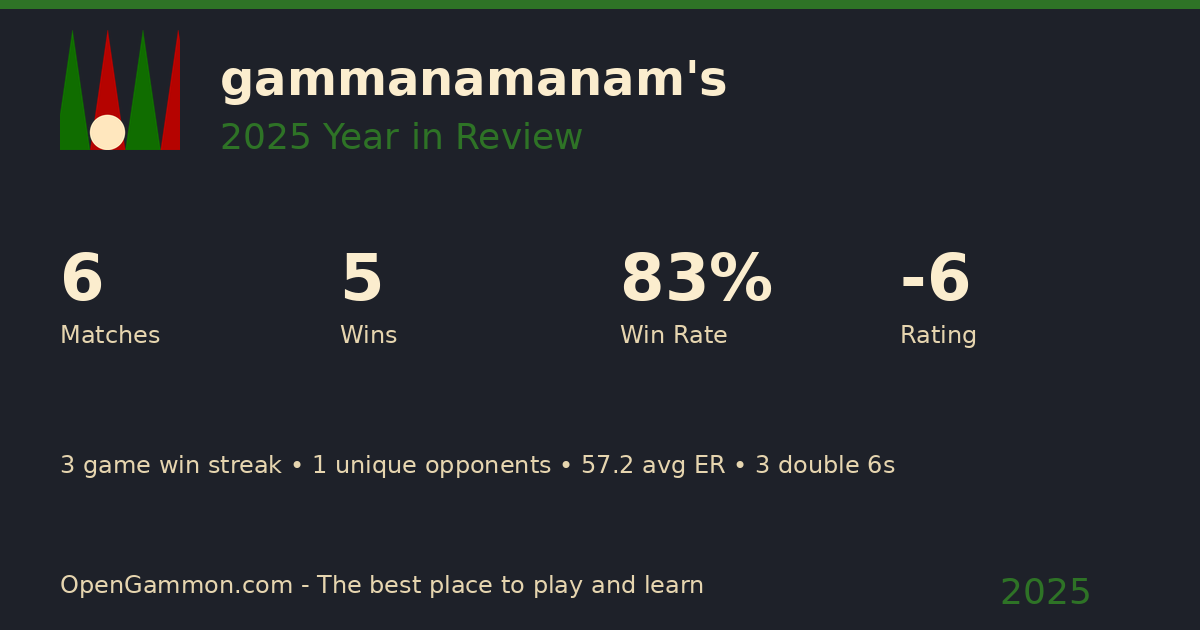 gammanamanam's
2025 Year in Review

6
Matches

5
Wins

83%
Win Rate

-6
Rating

3 game win streak • 1 unique opponents • 57.2 avg ER • 3 double 6s

OpenGammon.com - The best place to play and learn

2025