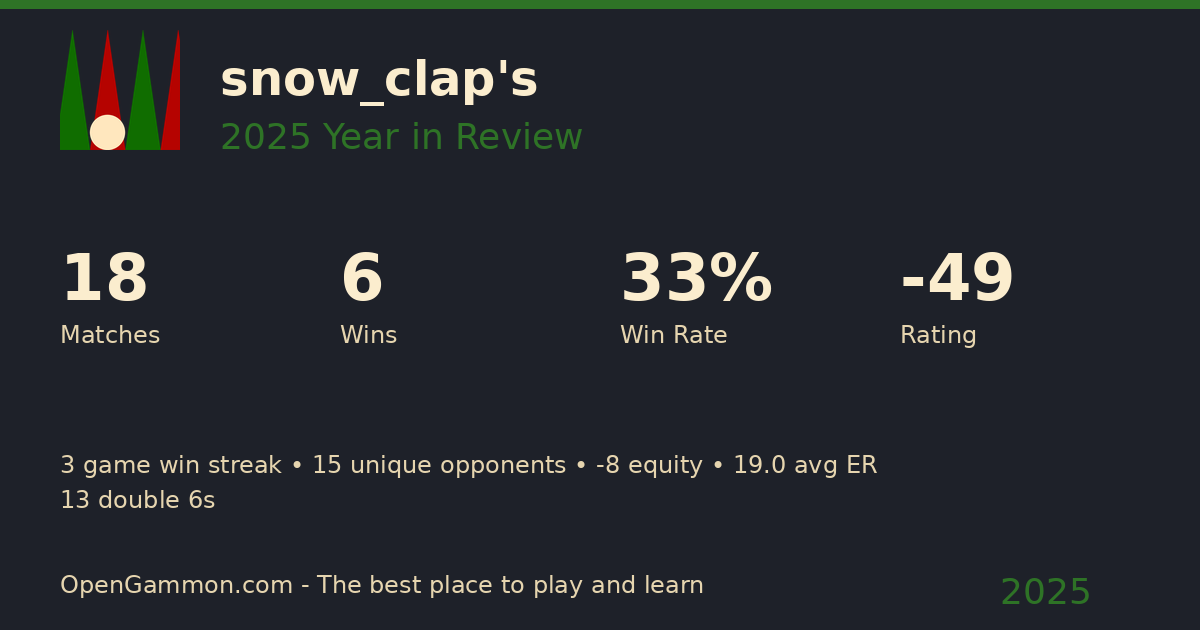 snow_clap's
2025 Year in Review

18
Matches

6
Wins

33%
Win Rate

-49
Rating

3 game win streak • 15 unique opponents • -8 equity • 19.0 avg ER
13 double 6s

OpenGammon.com - The best place to play and learn

2025