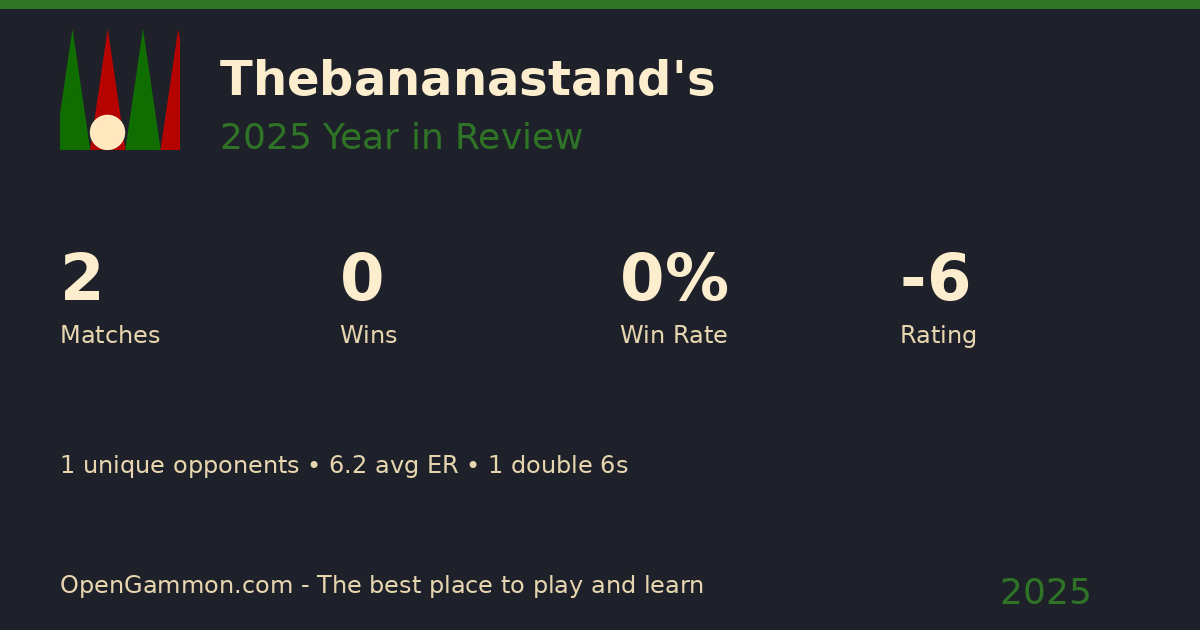 Thebananastand's

2025 Year in Review

2
Matches

0
Wins

0%
Win Rate

-6
Rating

1 unique opponents • 6.2 avg ER • 1 double 6s

OpenGammon.com - The best place to play and learn

2025