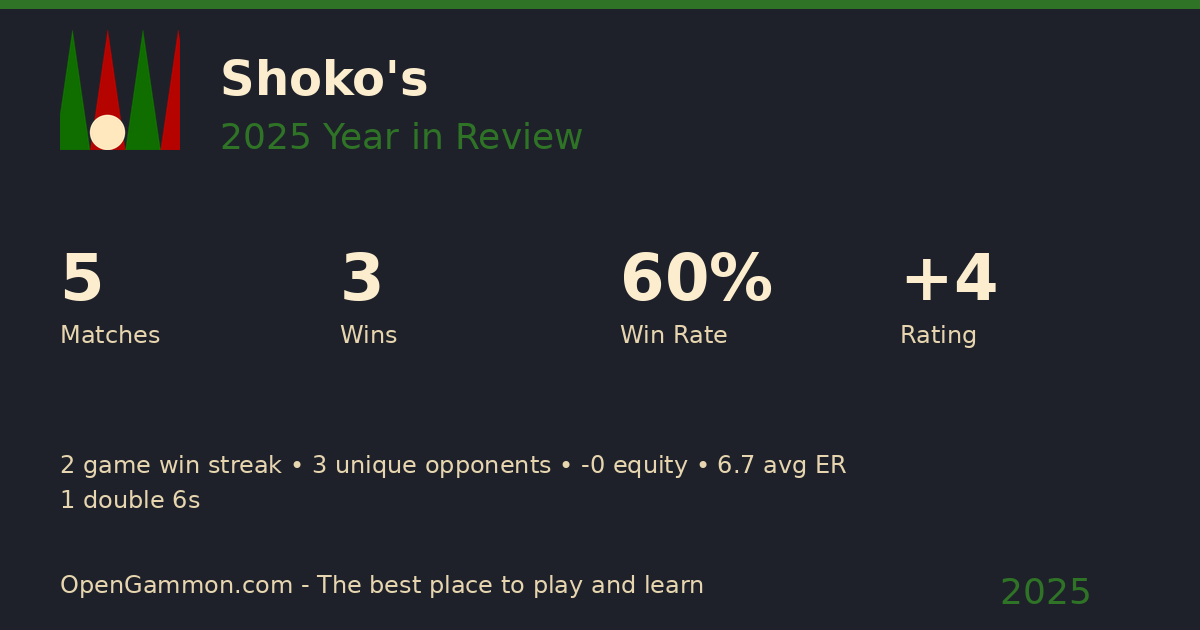 Shoko's

2025 Year in Review

5
Matches

3
Wins

60%
Win Rate

+4
Rating

2 game win streak • 3 unique opponents • -0 equity • 6.7 avg ER
1 double 6s

OpenGammon.com - The best place to play and learn

2025