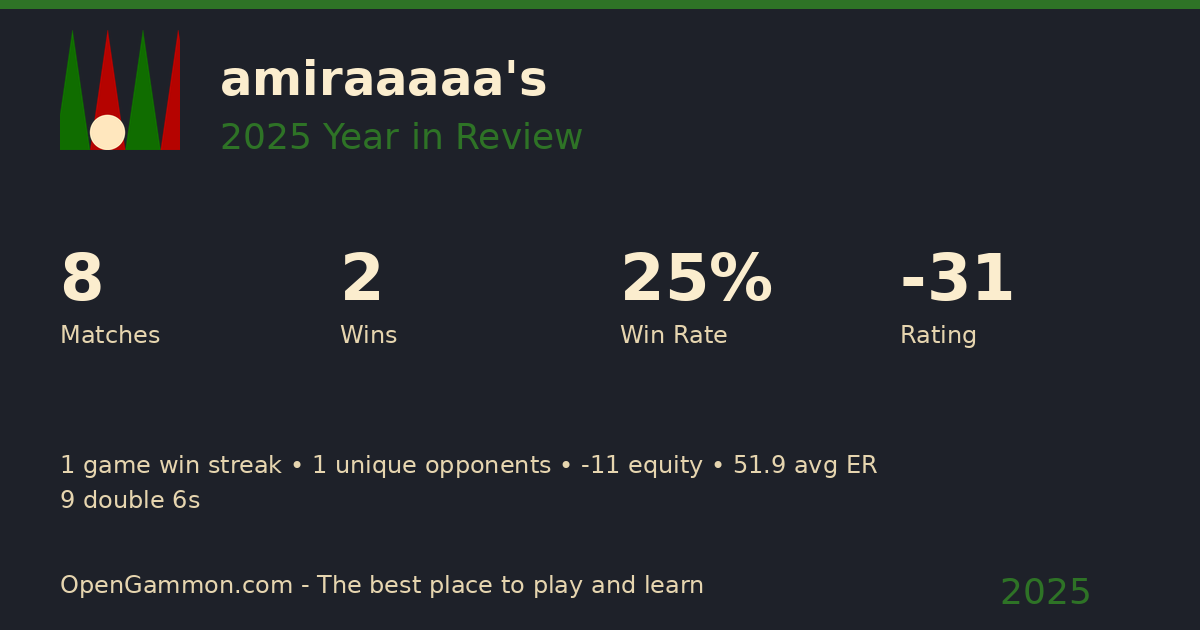 amiraaaaa's

2025 Year in Review

8
Matches

2
Wins

25%
Win Rate

-31
Rating

1 game win streak • 1 unique opponents • -11 equity • 51.9 avg ER
9 double 6s

OpenGammon.com - The best place to play and learn

2025