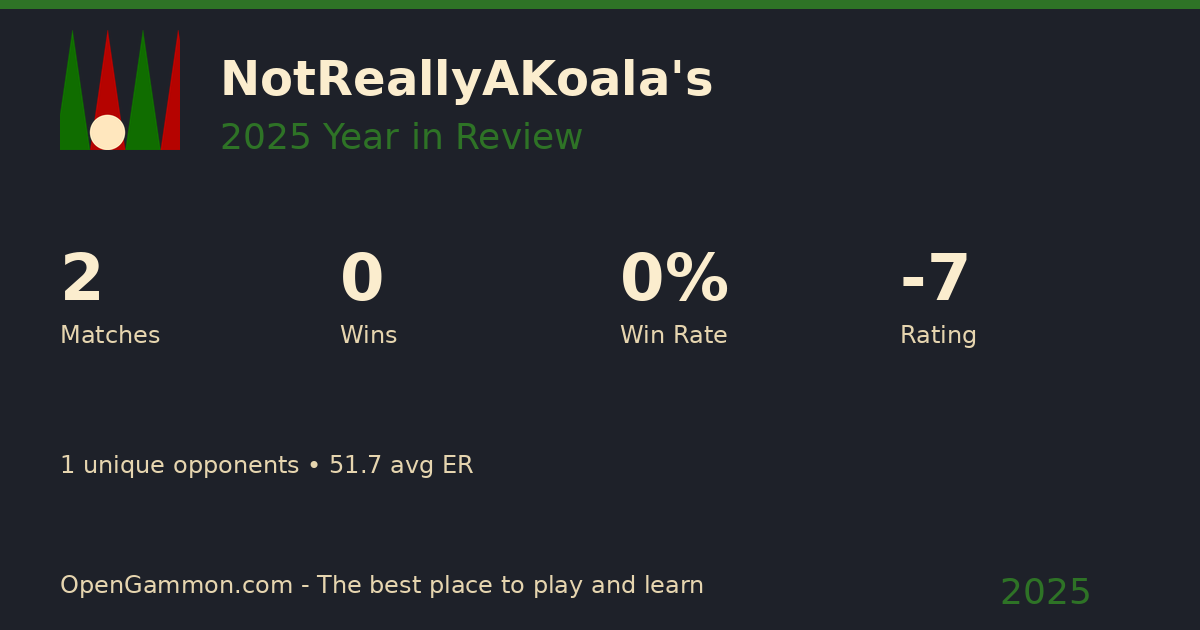 NotReallyAKoala's

2025 Year in Review

2
Matches

0
Wins

0%
Win Rate

-7
Rating

1 unique opponents • 51.7 avg ER

OpenGammon.com - The best place to play and learn

2025