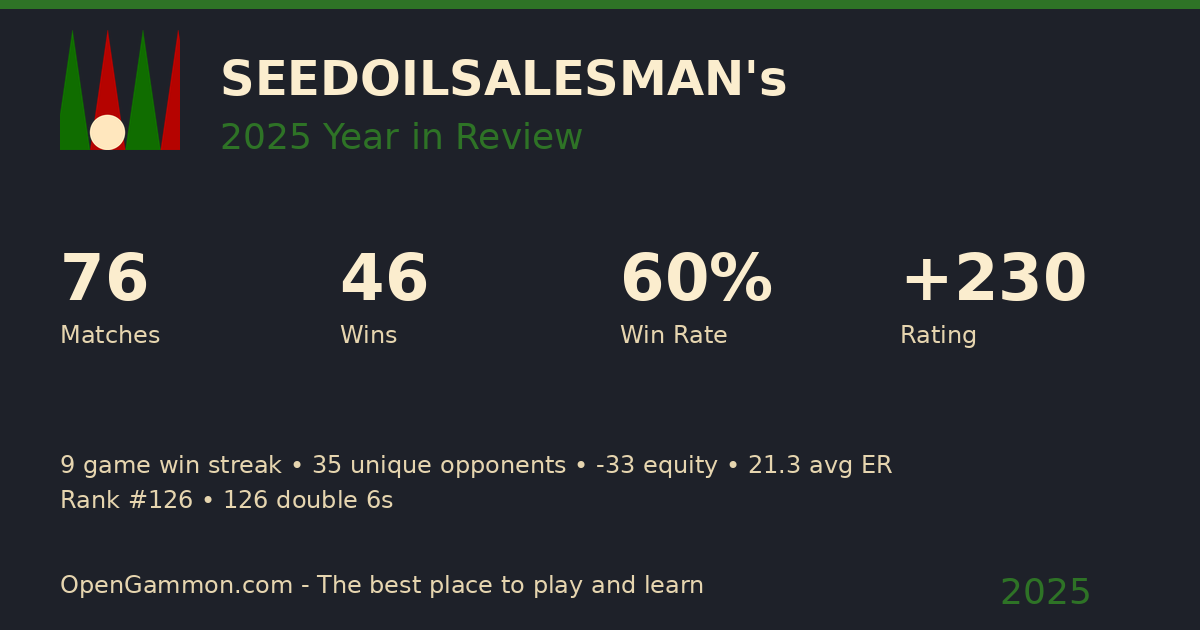 SEEDOILSALESMAN's
2025 Year in Review

76
Matches

46
Wins

60%
Win Rate

+230
Rating

9 game win streak • 35 unique opponents • -33 equity • 21.3 avg ER
Rank #126 • 126 double 6s

OpenGammon.com - The best place to play and learn

2025