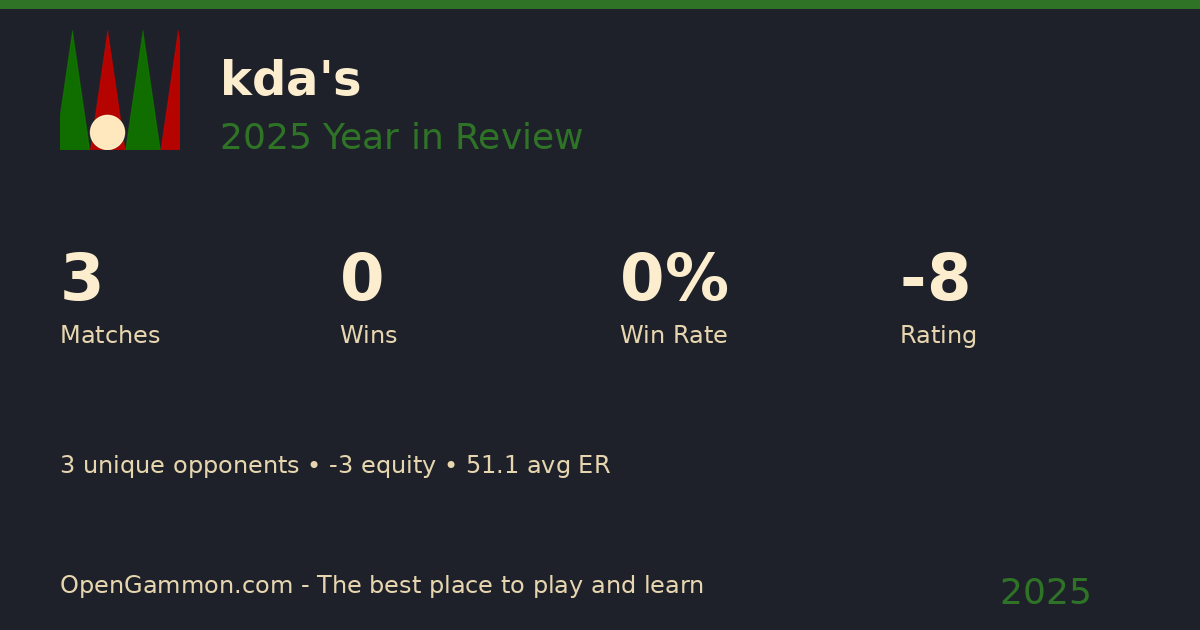 kda's

2025 Year in Review

3
Matches

0
Wins

0%
Win Rate

-8
Rating

3 unique opponents • -3 equity • 51.1 avg ER

OpenGammon.com - The best place to play and learn

2025