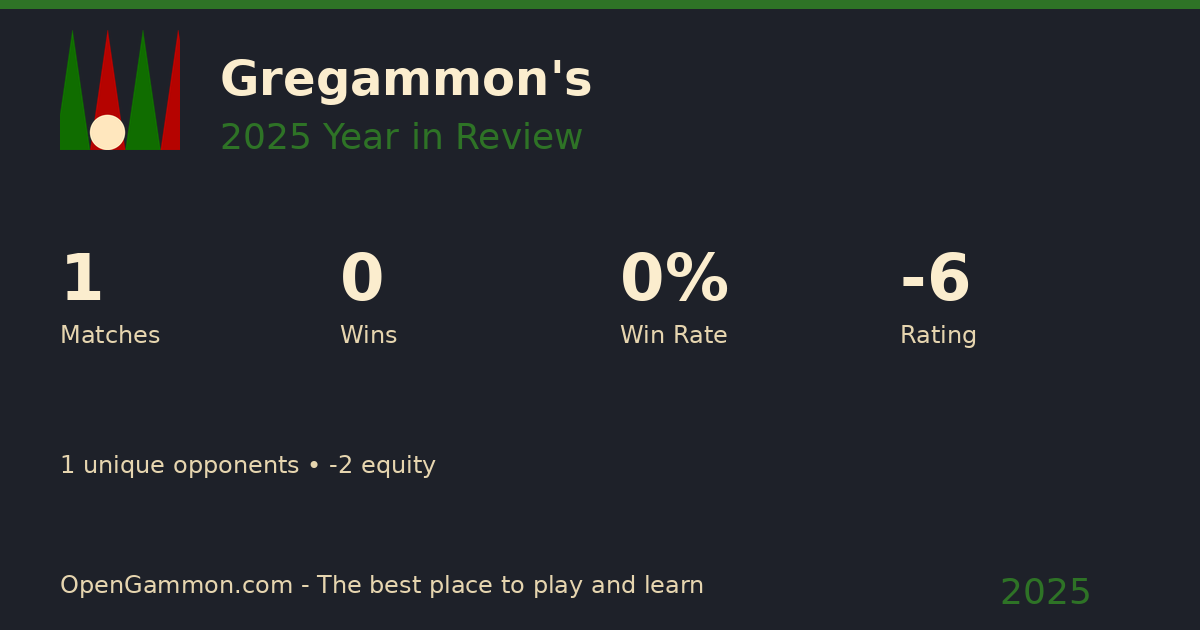 Gregammon's

2025 Year in Review

1
Matches

0
Wins

0%
Win Rate

-6
Rating

1 unique opponents • -2 equity

OpenGammon.com - The best place to play and learn

2025