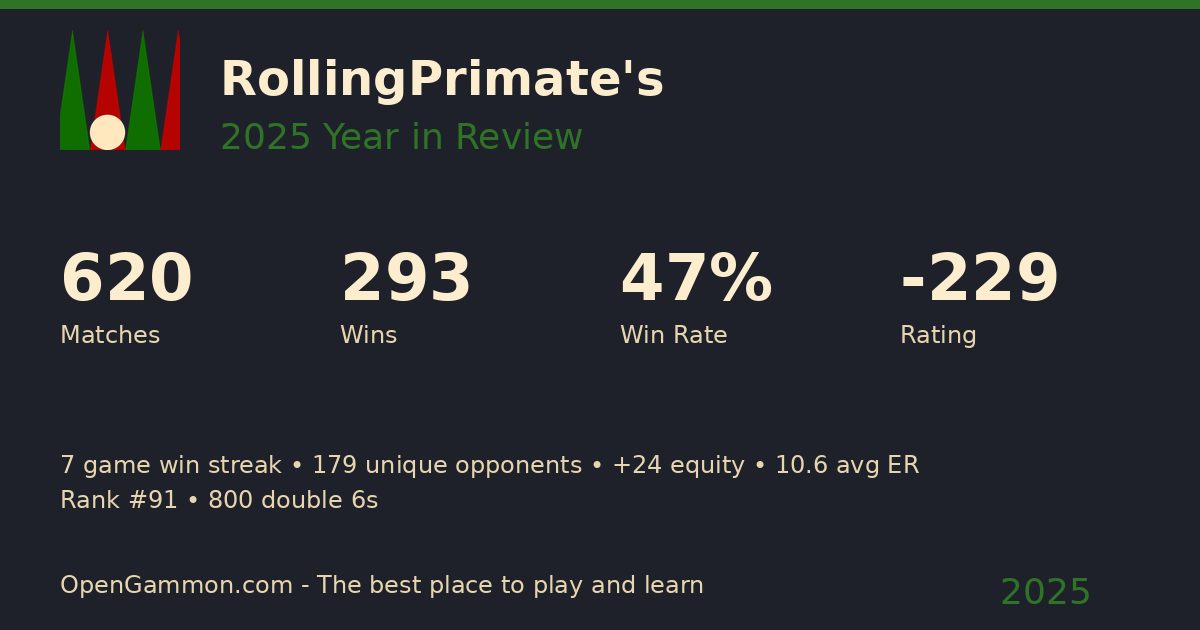 RollingPrimate's
2025 Year in Review

620
Matches

293
Wins

47%
Win Rate

-229
Rating

7 game win streak • 179 unique opponents • +24 equity • 10.6 avg ER
Rank #91 • 800 double 6s

OpenGammon.com - The best place to play and learn

2025