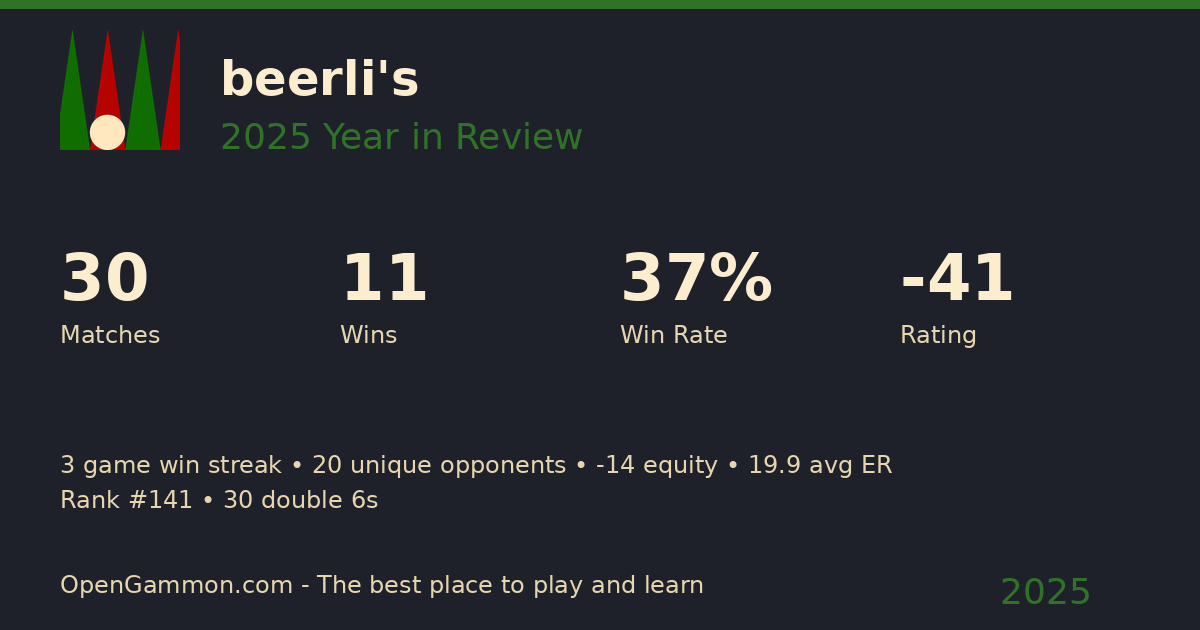 beerli's
2025 Year in Review

30
Matches

11
Wins

37%
Win Rate

-41
Rating

3 game win streak • 20 unique opponents • -14 equity • 19.9 avg ER
Rank #141 • 30 double 6s

OpenGammon.com - The best place to play and learn

2025