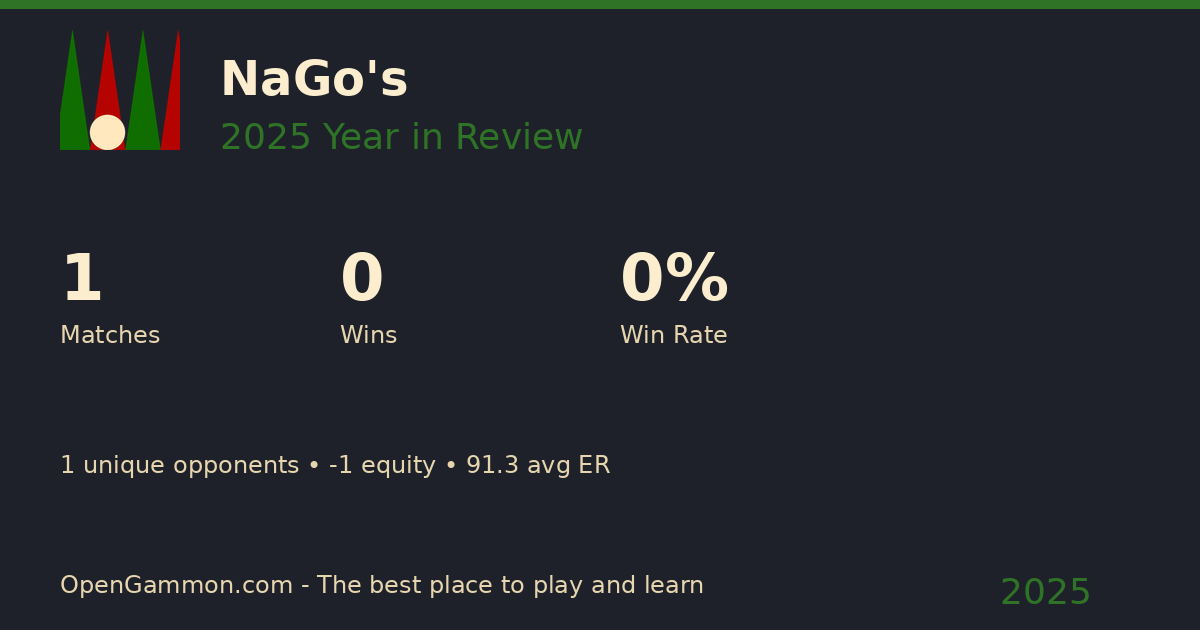 NaGo's
2025 Year in Review

1
Matches

0
Wins

0%
Win Rate

1 unique opponents • -1 equity • 91.3 avg ER

OpenGammon.com - The best place to play and learn

2025