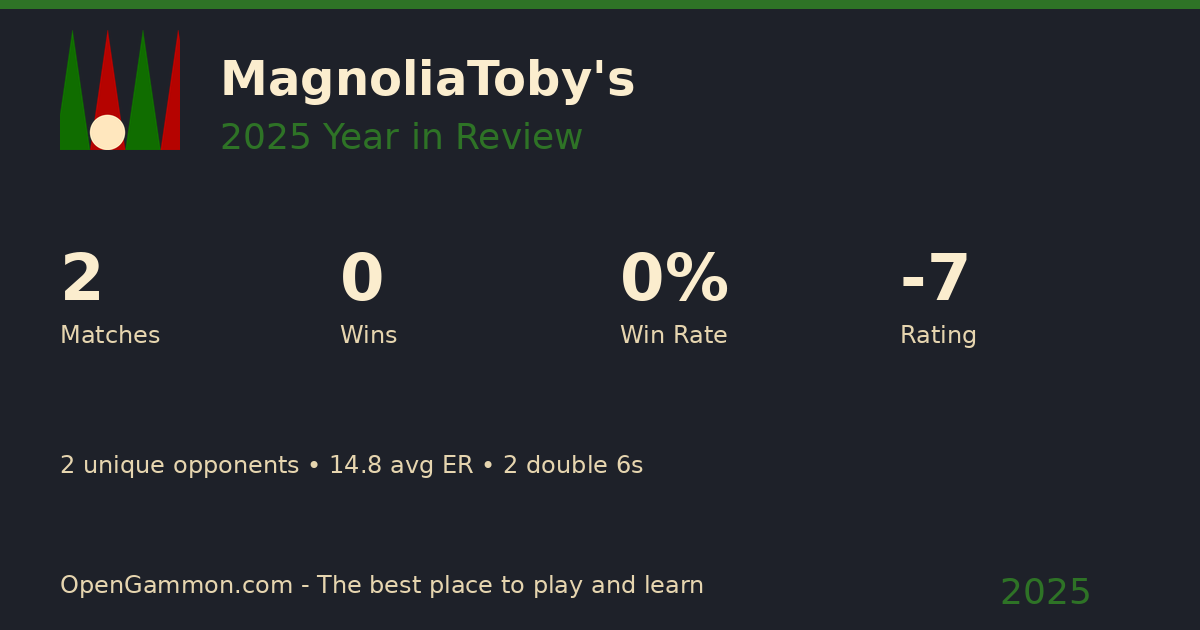 MagnoliaToby's
2025 Year in Review

2
Matches

0
Wins

0%
Win Rate

-7
Rating

2 unique opponents • 14.8 avg ER • 2 double 6s

OpenGammon.com - The best place to play and learn

2025