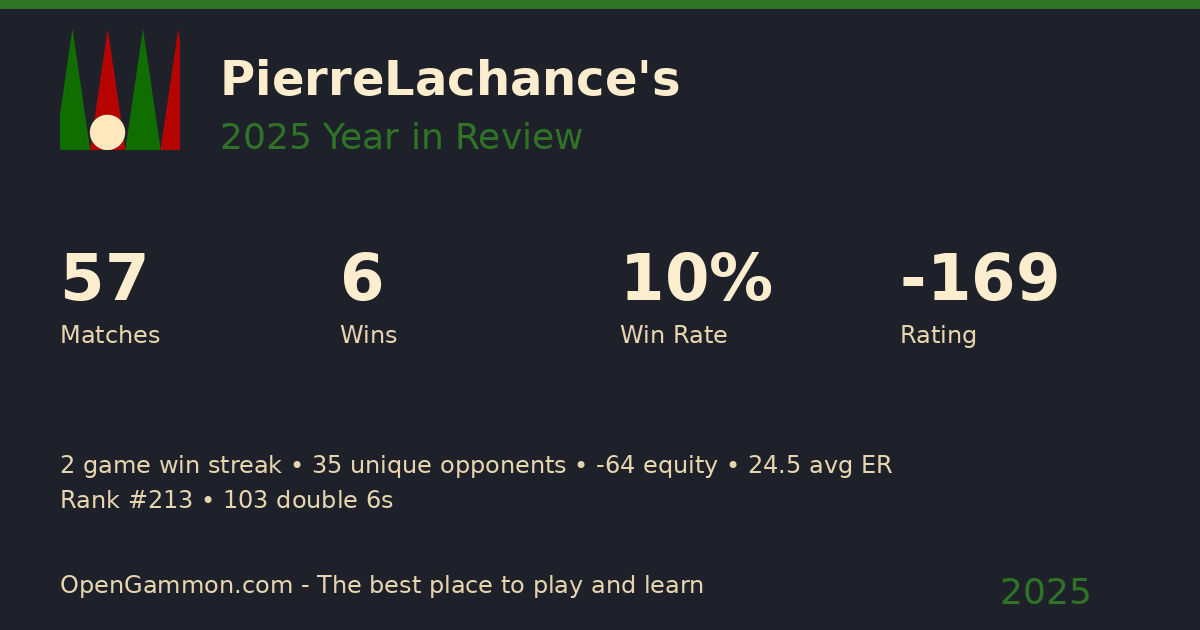 PierreLachance's

2025 Year in Review

57
Matches

6
Wins

10%
Win Rate

-169
Rating

2 game win streak • 35 unique opponents • -64 equity • 24.5 avg ER
Rank #213 • 103 double 6s

OpenGammon.com - The best place to play and learn

2025