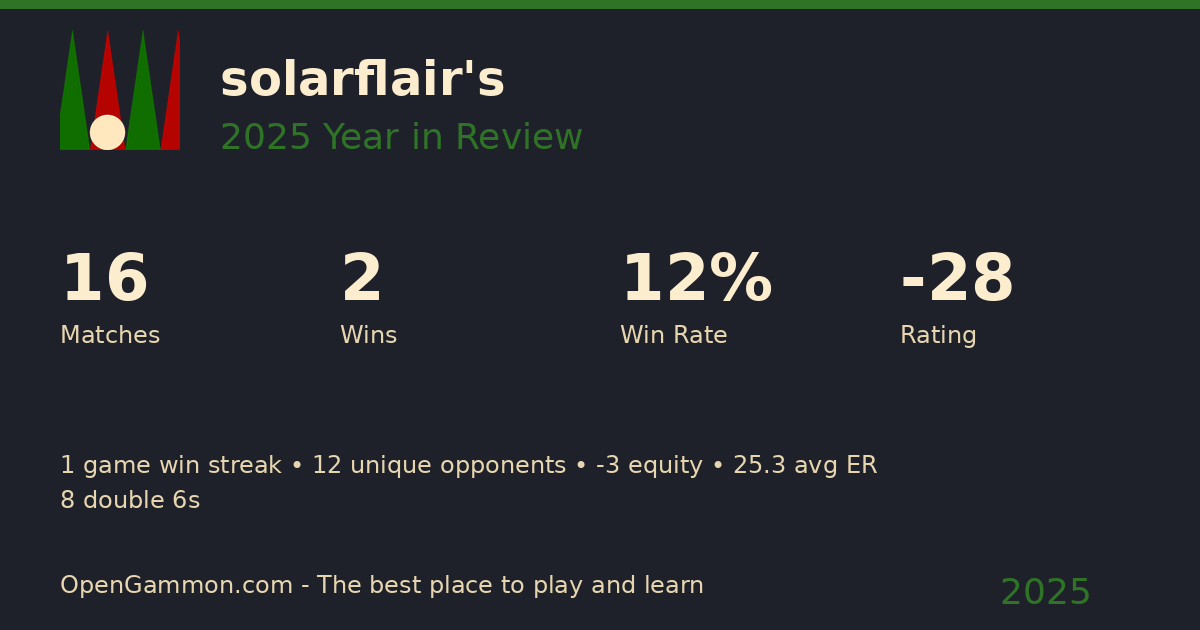 solarflair's
2025 Year in Review

16
Matches

2
Wins

12%
Win Rate

-28
Rating

1 game win streak • 12 unique opponents • -3 equity • 25.3 avg ER
8 double 6s

OpenGammon.com - The best place to play and learn

2025