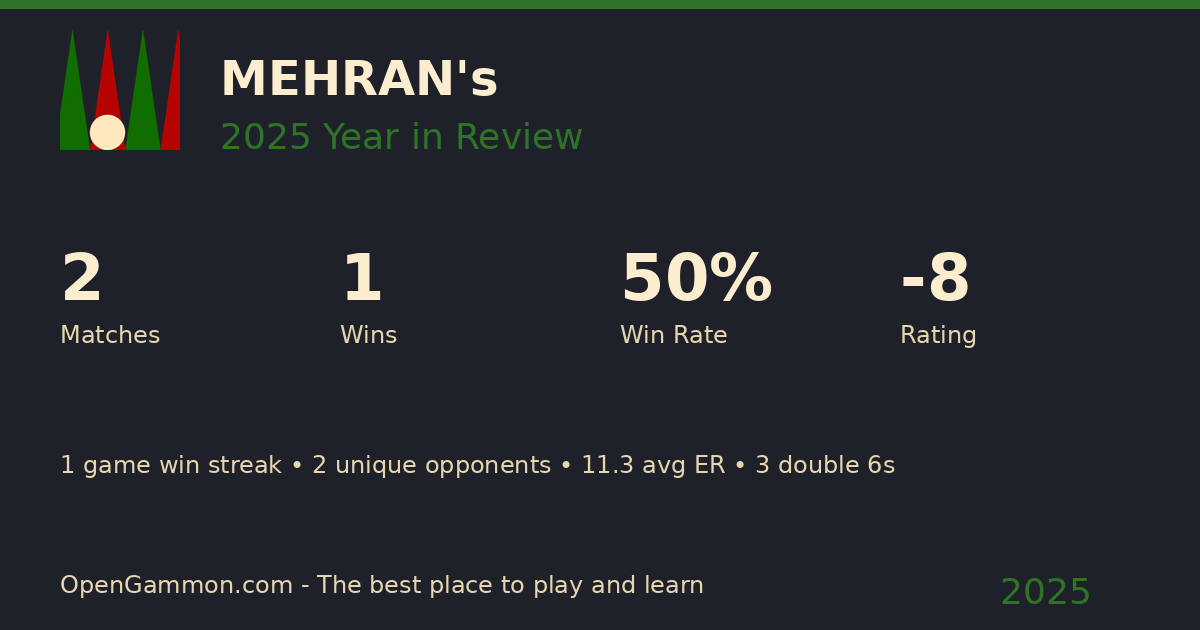 MEHRAN's
2025 Year in Review

2
Matches

1
Wins

50%
Win Rate

-8
Rating

1 game win streak • 2 unique opponents • 11.3 avg ER • 3 double 6s

OpenGammon.com - The best place to play and learn

2025