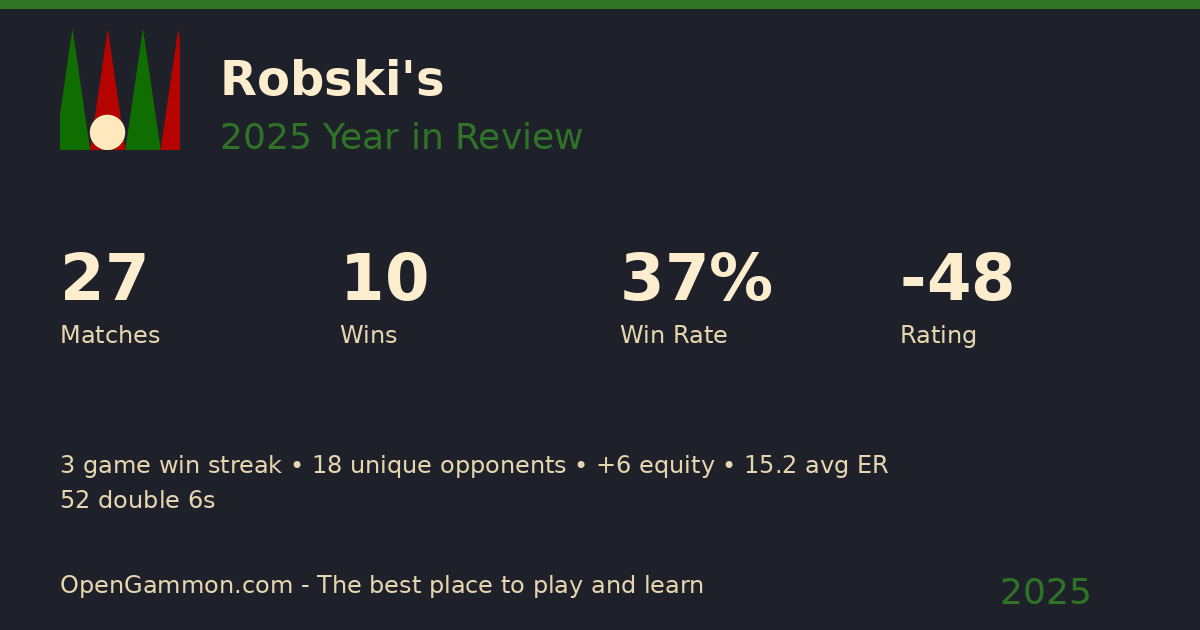 Robski's
2025 Year in Review

27
Matches

10
Wins

37%
Win Rate

-48
Rating

3 game win streak • 18 unique opponents • +6 equity • 15.2 avg ER
52 double 6s

OpenGammon.com - The best place to play and learn

2025